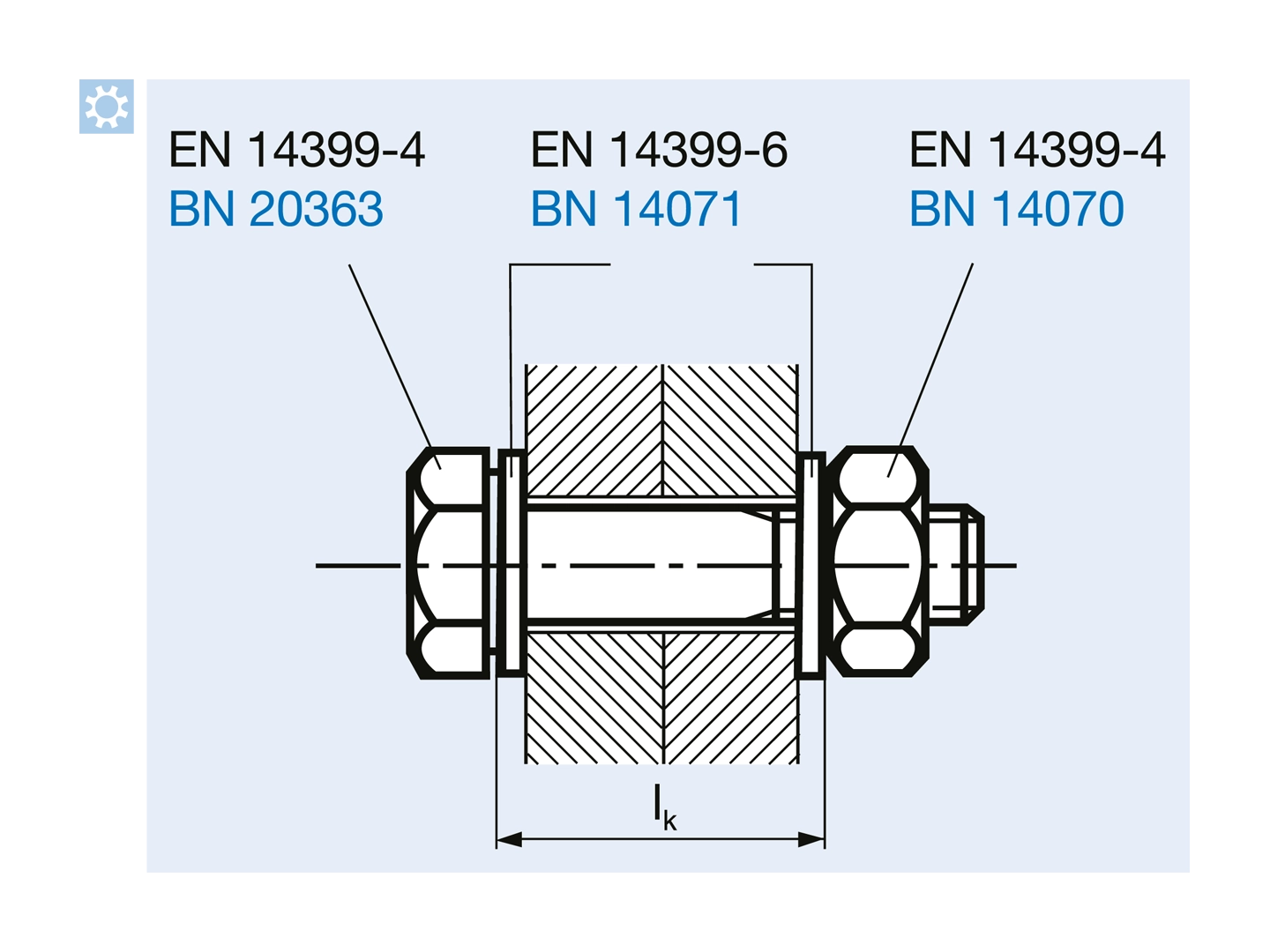 EN 14399-4
BN 20363

EN 14399-6
BN 14071

EN 14399-4
BN 14070

$l_k$