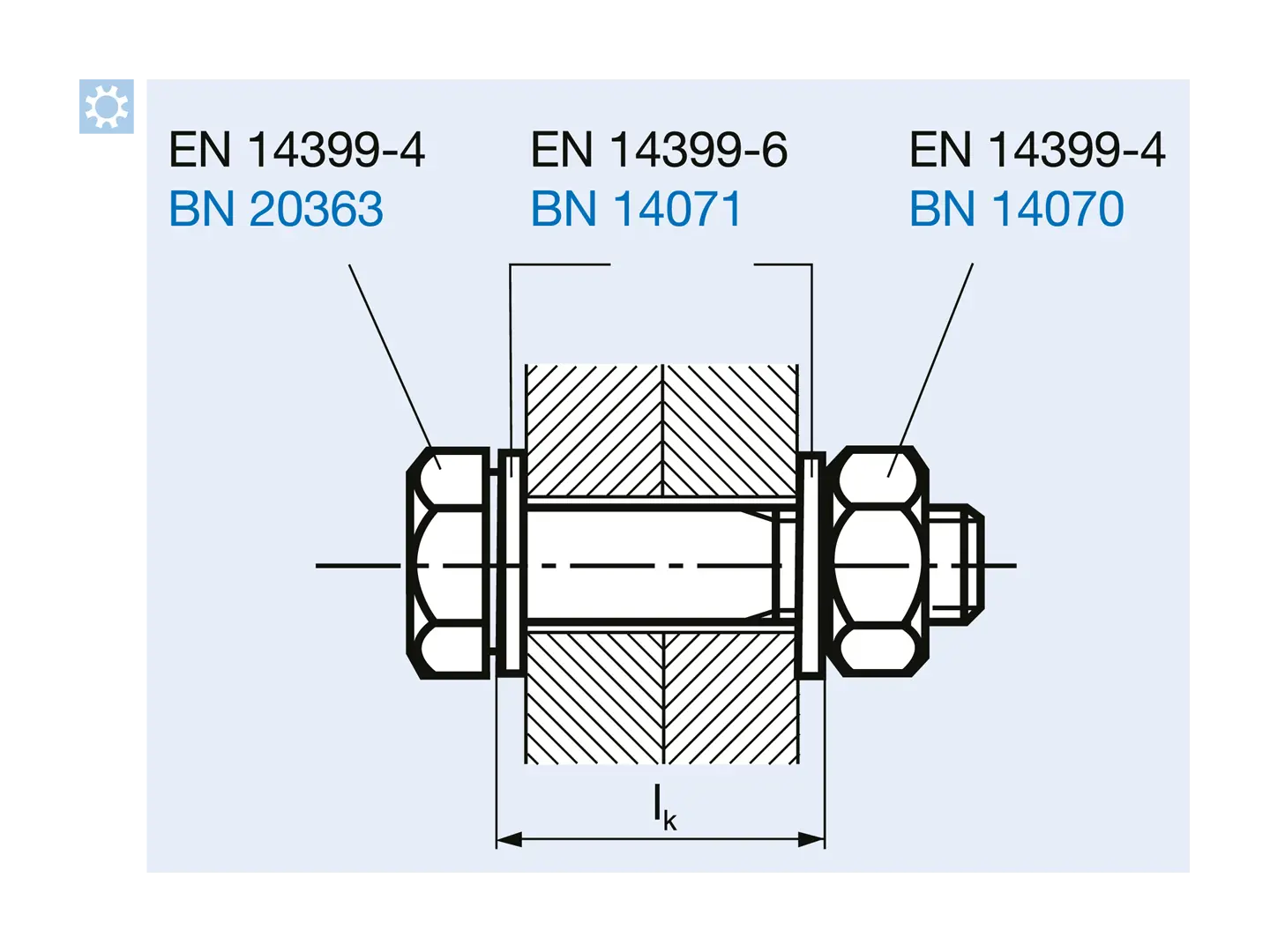 EN 14399-4
BN 20363

EN 14399-6
BN 14071

EN 14399-4
BN 14070

$l_k$