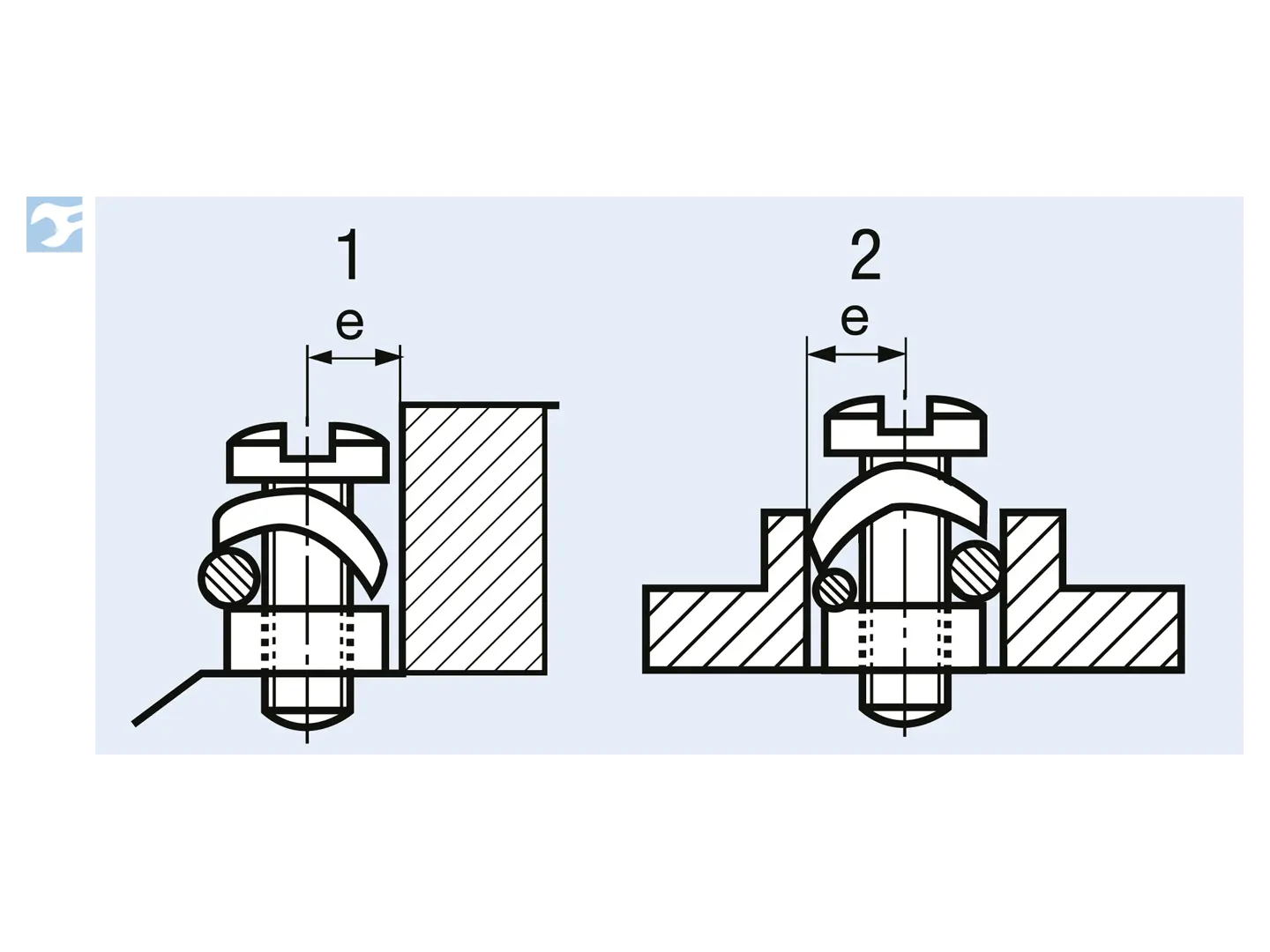 1
e
2
e