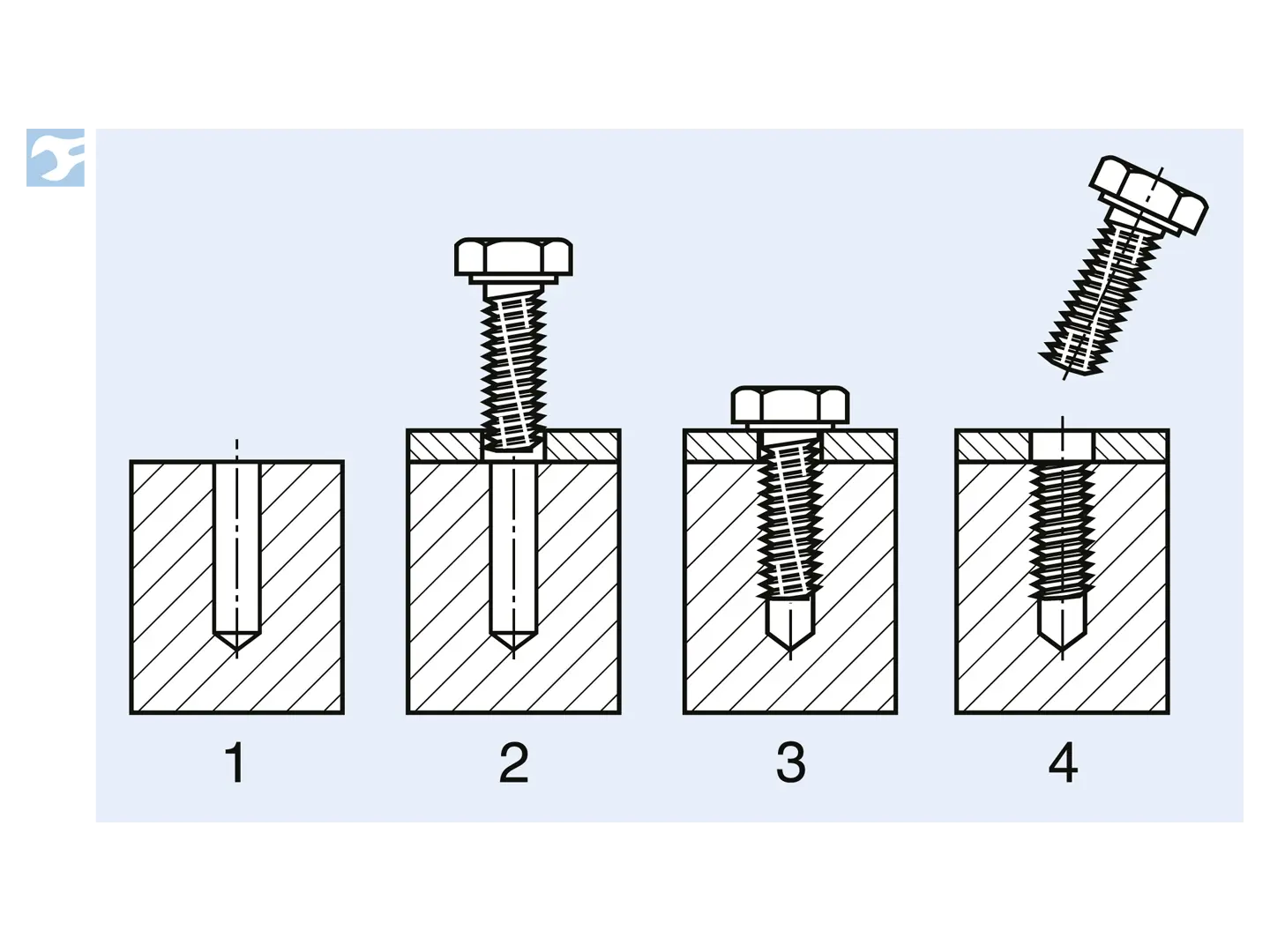 1 2 3 4