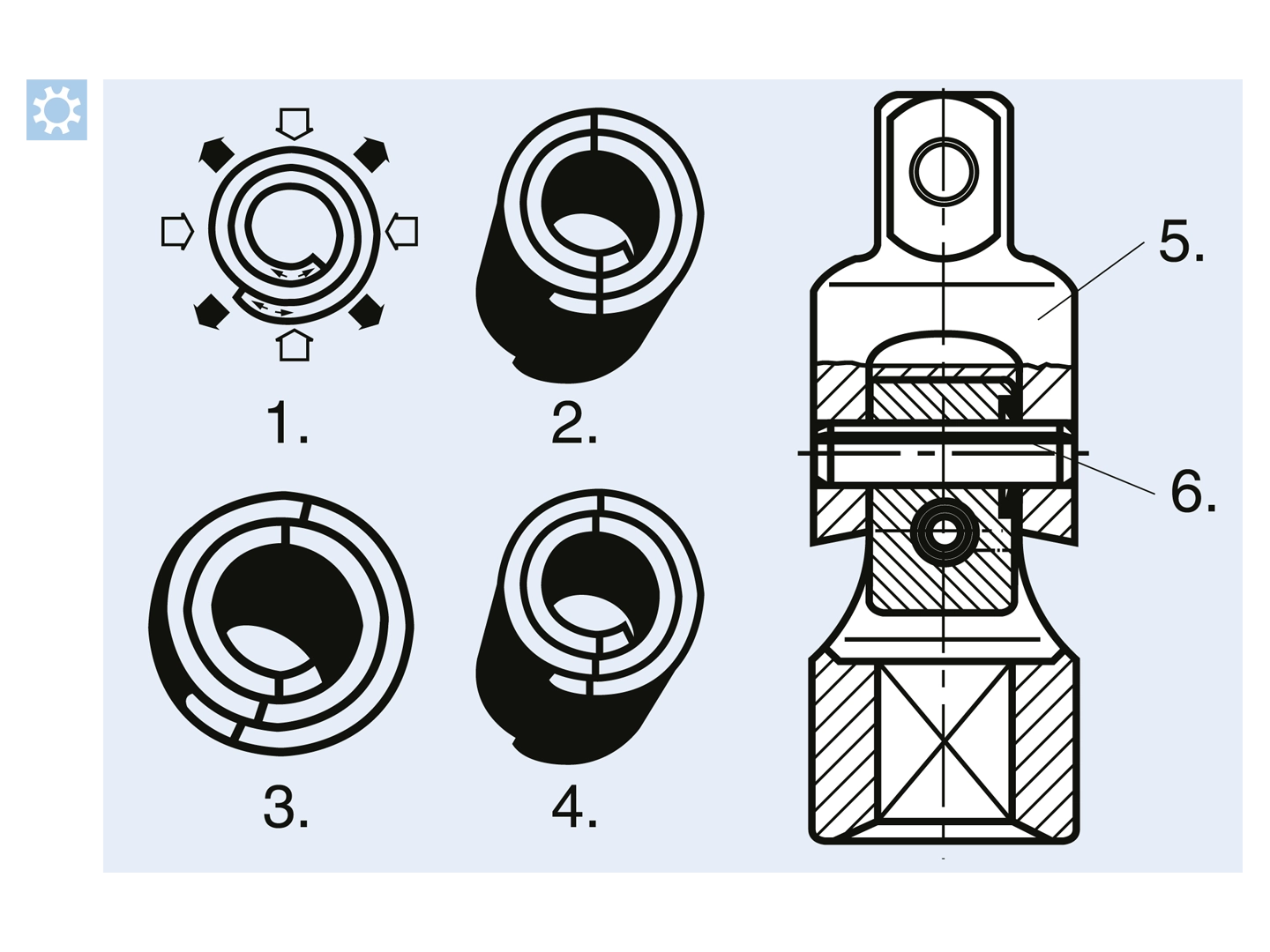 1.

2.

3.

4.

5.

6.