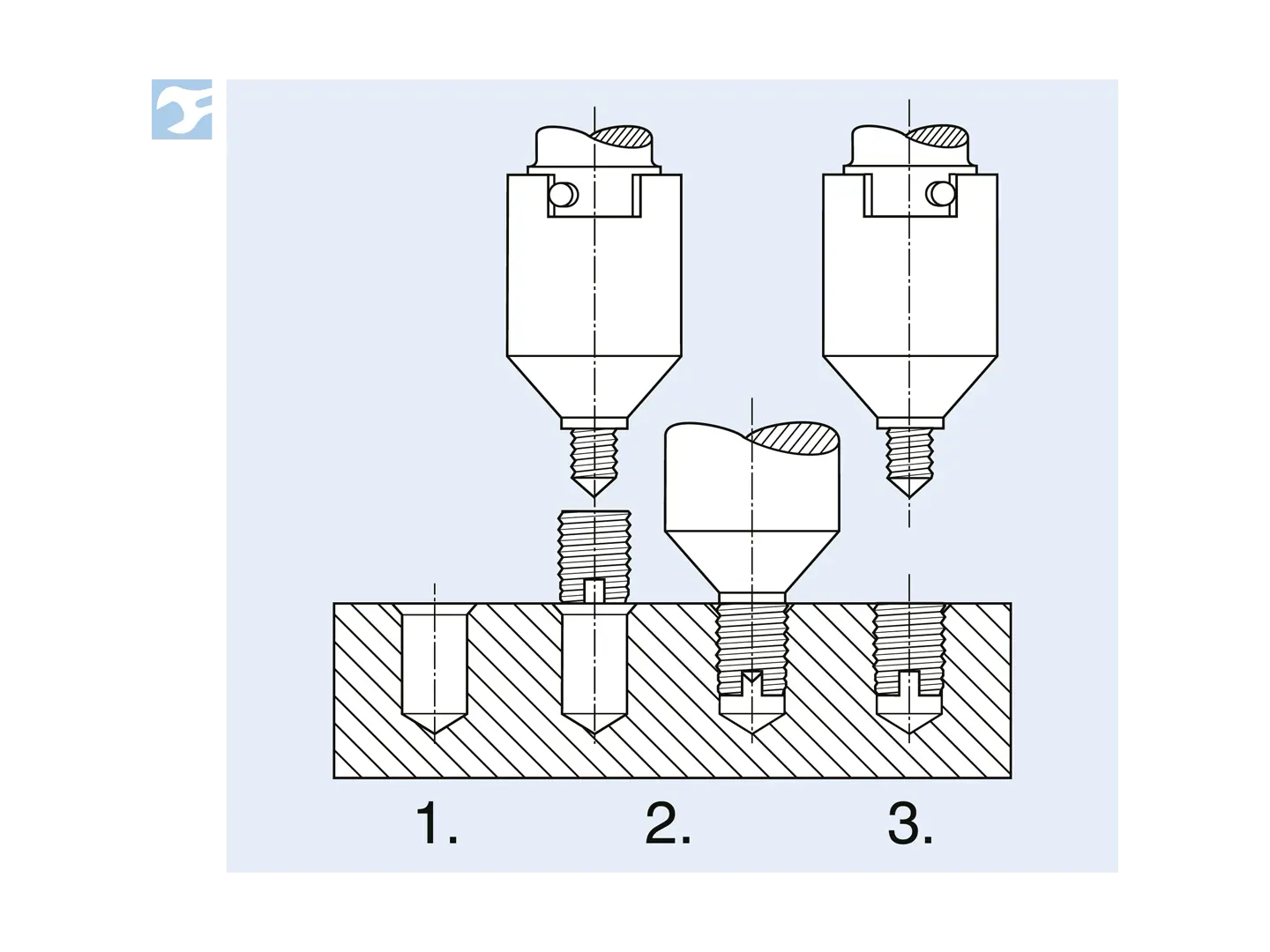 1.

2.

3.