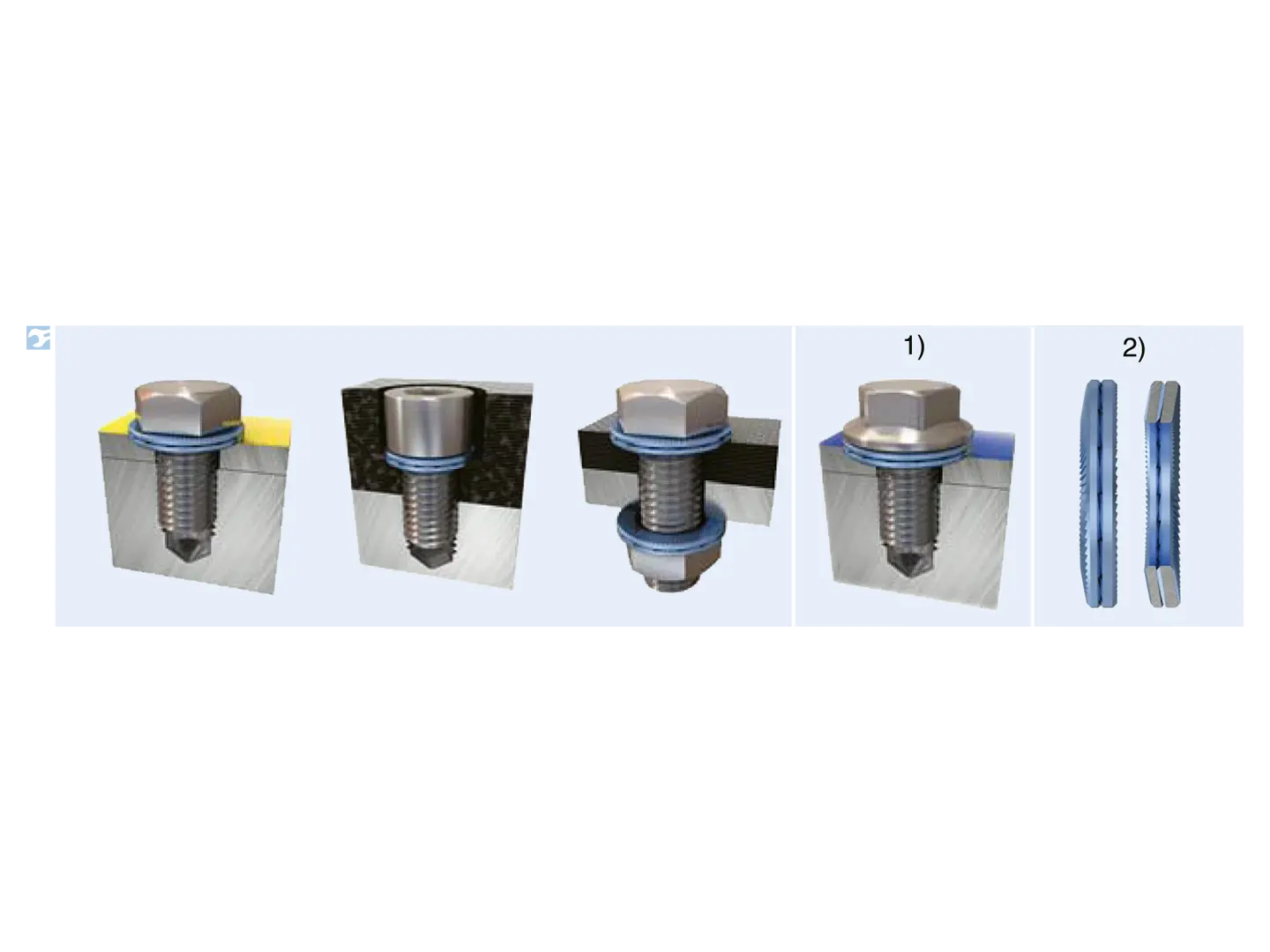 1)

2)