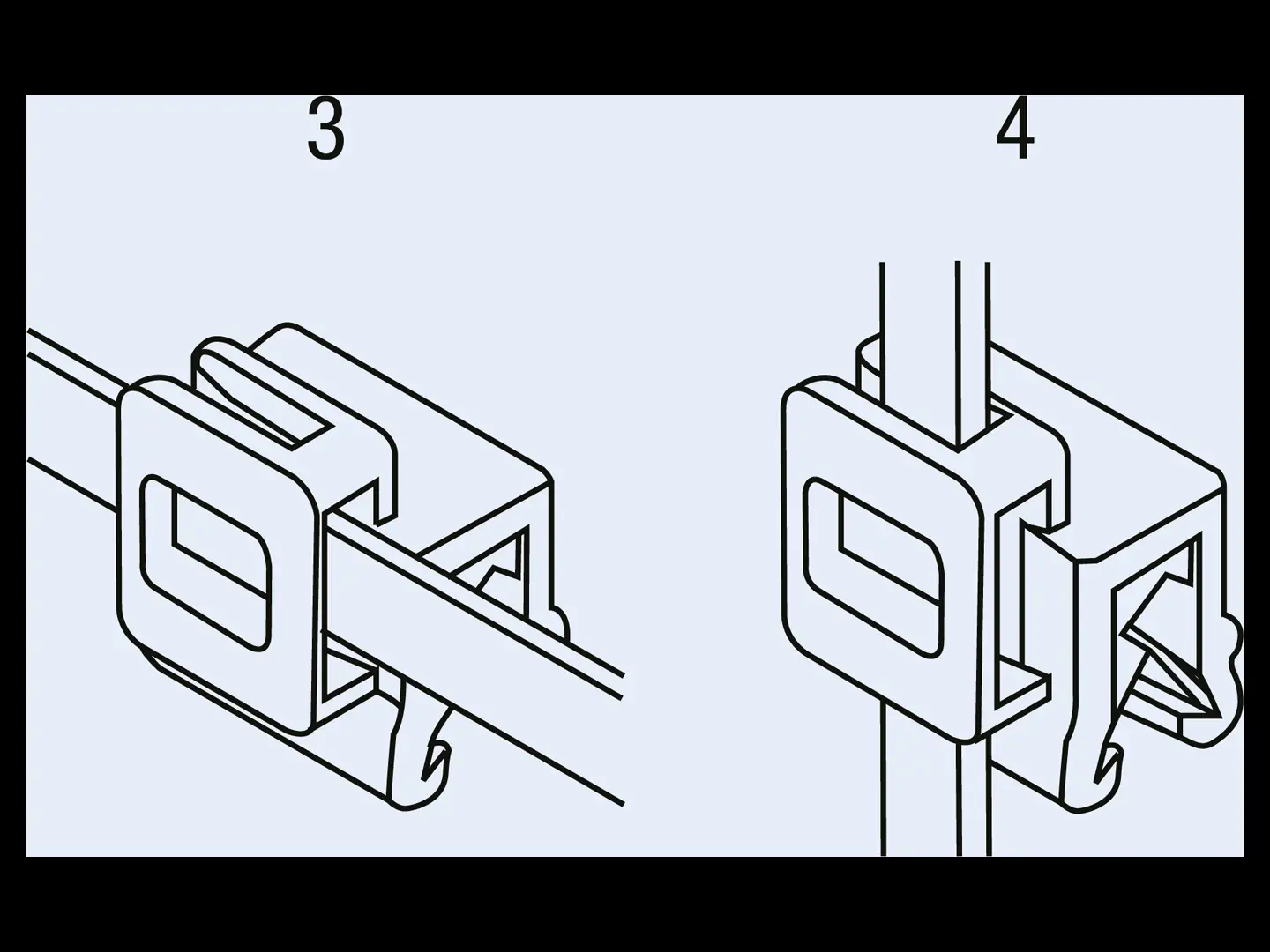 3

4