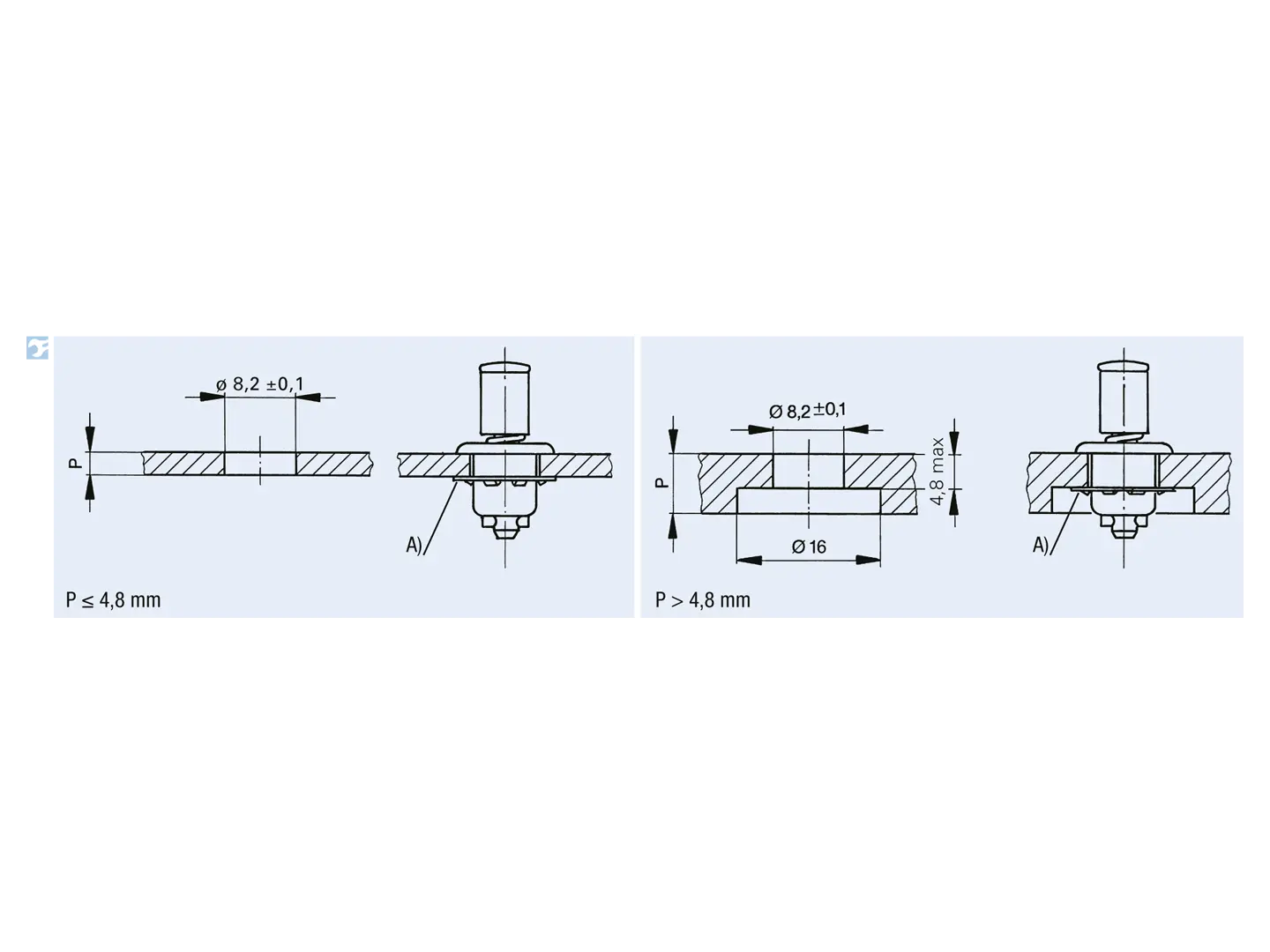 ø 8,2 ±0,1

P

A)

P ≤ 4,8 mm

Ø 8,2 ±0,1

P

4,8 max

Ø 16

A)

P > 4,8 mm