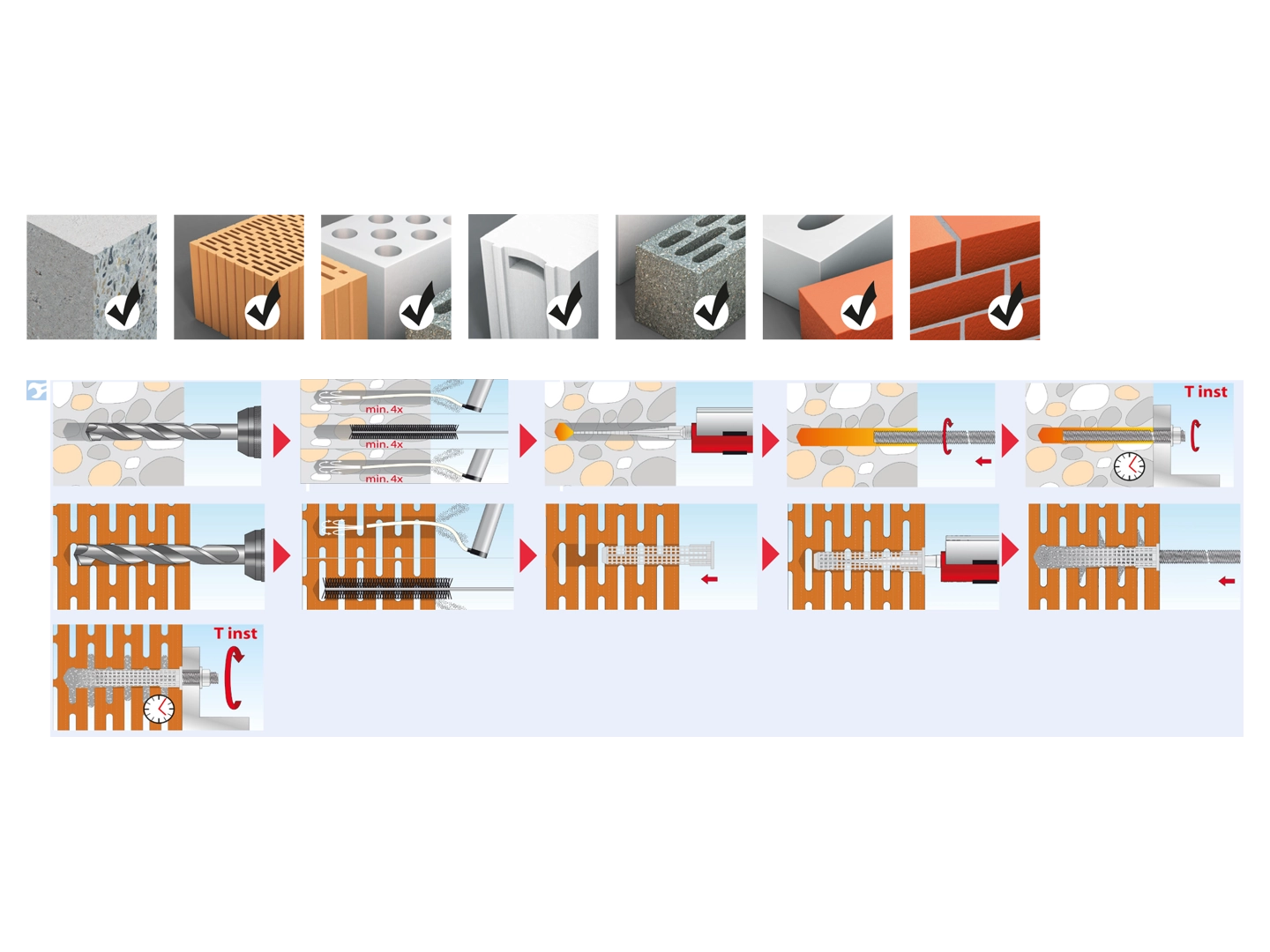 min. 4x
min. 4x
min. 4x
T inst
T inst