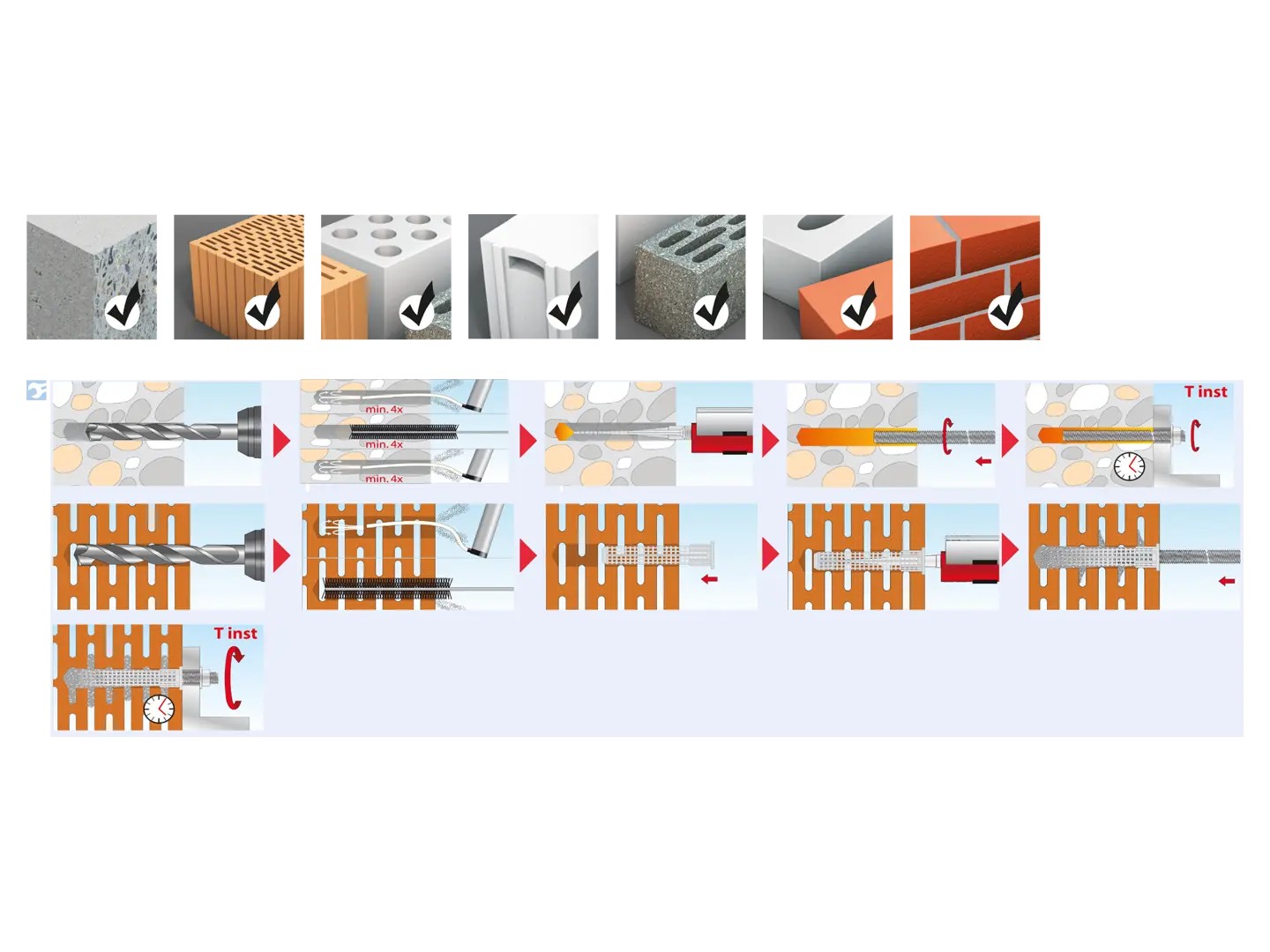 min. 4x
min. 4x
min. 4x
T inst
T inst