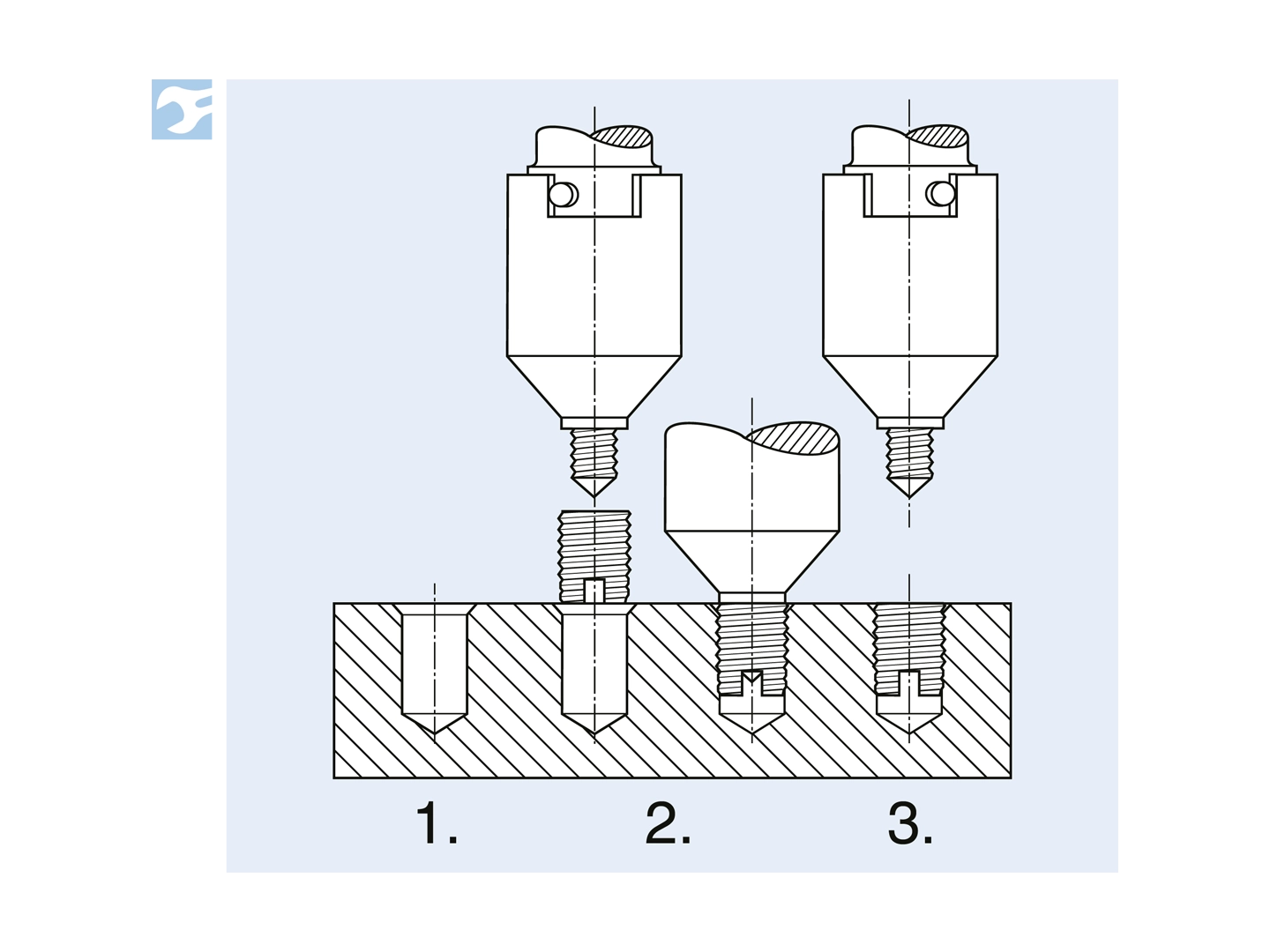 1.

2.

3.